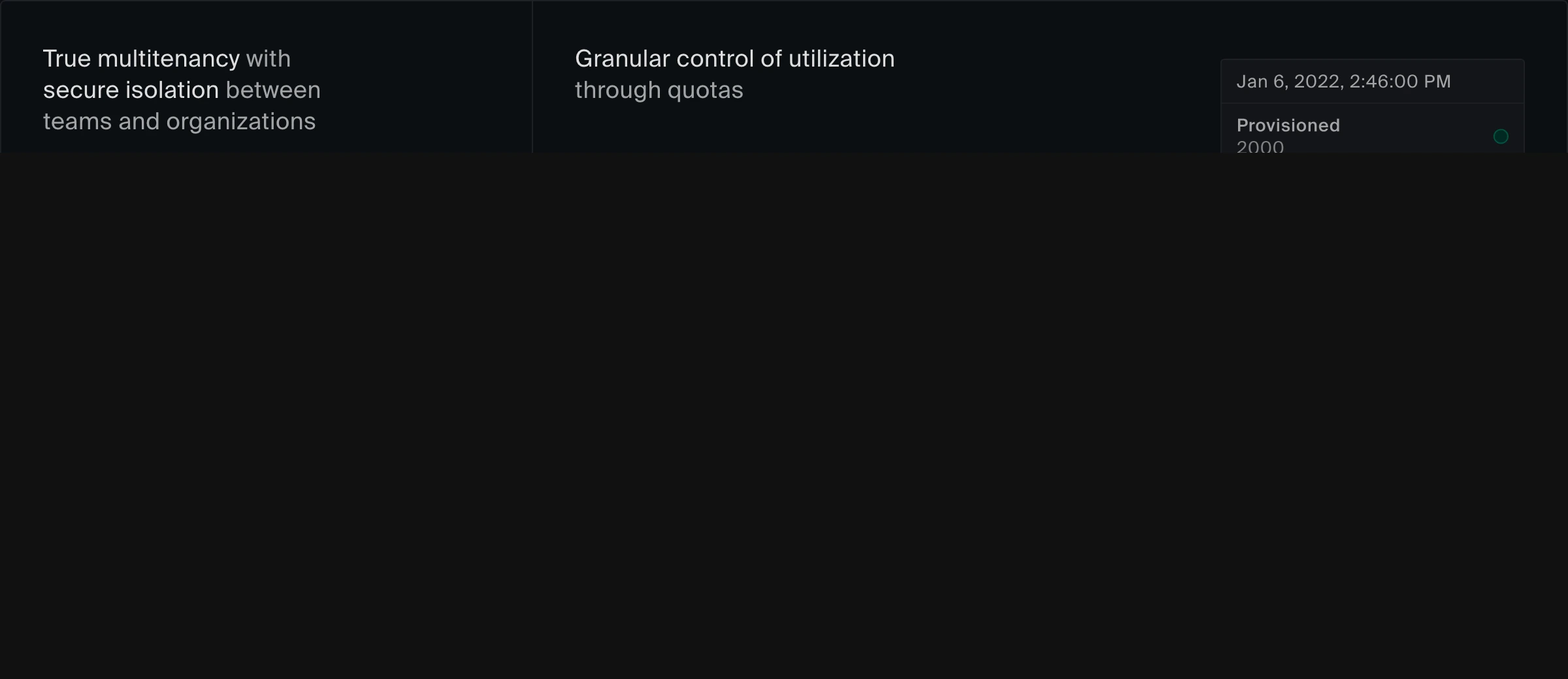 True multitenancy with secure isolation between teams and organizations

Granular control of utilization through quotas

Jan 6, 2022, 2:46:00 PM

Provisioned
2000