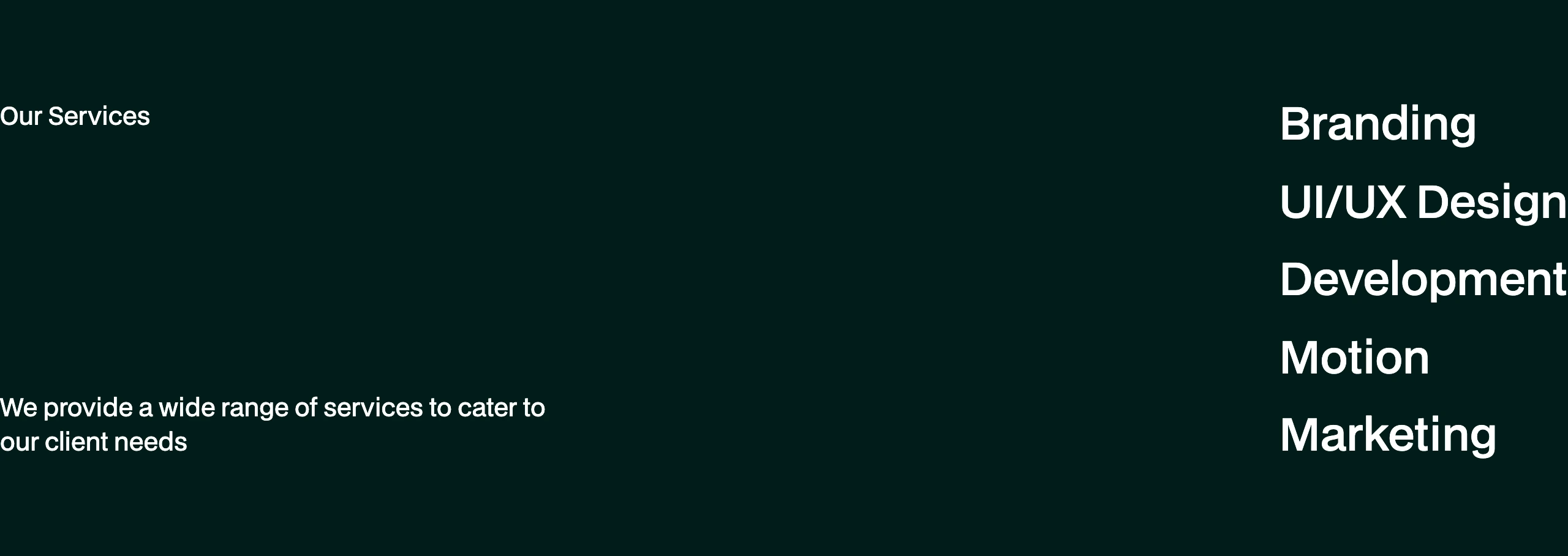 Our Services

We provide a wide range of services to cater to our client needs

Branding

UI/UX Design

Development

Motion

Marketing